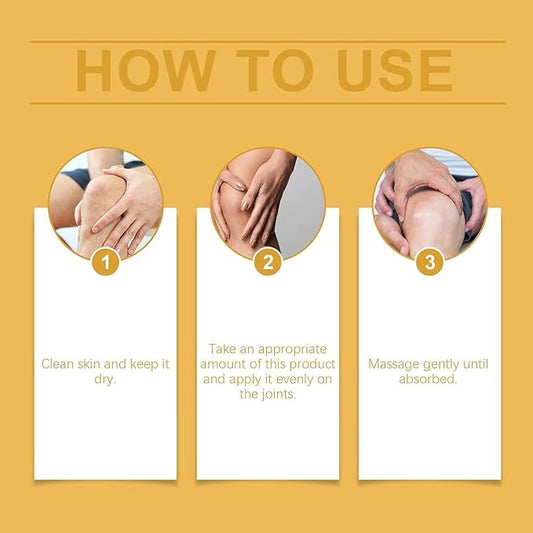 HOW TO USE

1

Clean skin and keep it dry.

2

Take an appropriate amount of this product and apply it evenly on the joints.

3

Massage gently until absorbed.