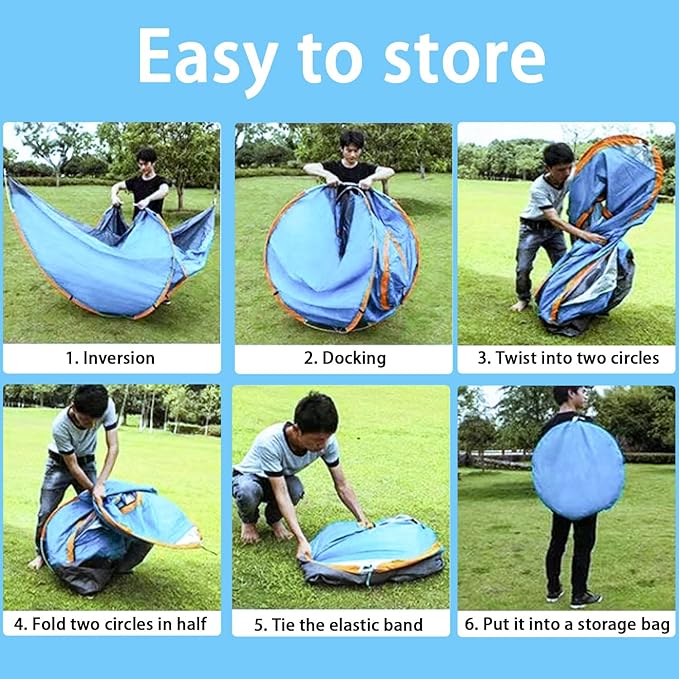 Easy to store

1. Inversion

2. Docking

3. Twist into two circles

4. Fold two circles in half

5. Tie the elastic band

6. Put it into a storage bag