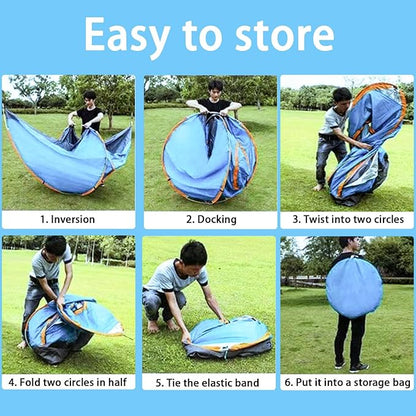 Easy to store

1. Inversion

2. Docking

3. Twist into two circles

4. Fold two circles in half

5. Tie the elastic band

6. Put it into a storage bag